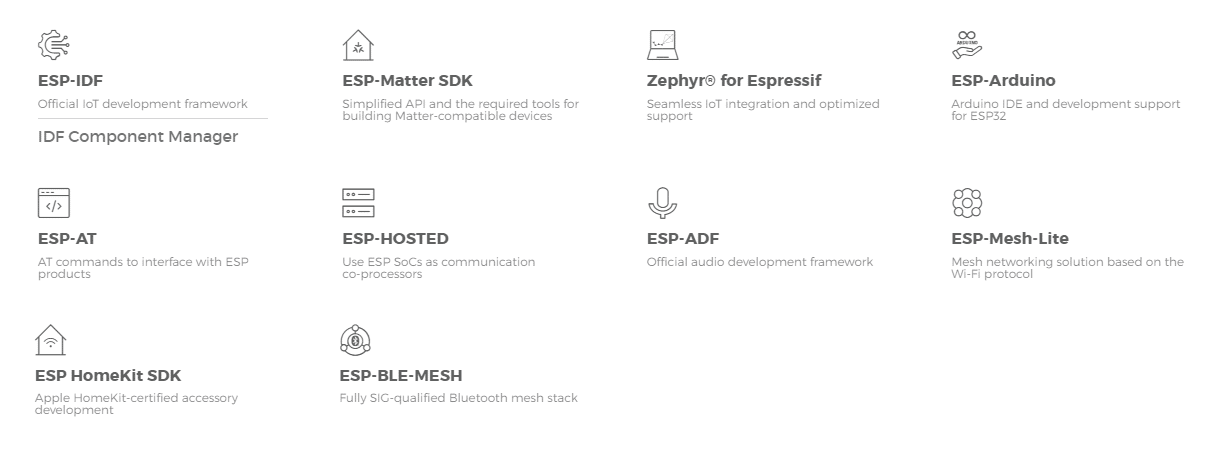 ESP-IDF
Official IoT development framework

IDF Component Manager

ESP-Matter SDK
Simplified API and the required tools for building Matter-compatible devices

Zephyr® for Espressif
Seamless IoT integration and optimized support

ESP-Arduino
Arduino IDE and development support for ESP32

ESP-AT
AT commands to interface with ESP products

ESP-HOSTED
Use ESP SoCs as communication co-processors

ESP-ADF
Official audio development framework

ESP-Mesh-Lite
Mesh networking solution based on the Wi-Fi protocol

ESP HomeKit SDK
Apple HomeKit-certified accessory development

ESP-BLE-MESH
Fully SIG-qualified Bluetooth mesh stack