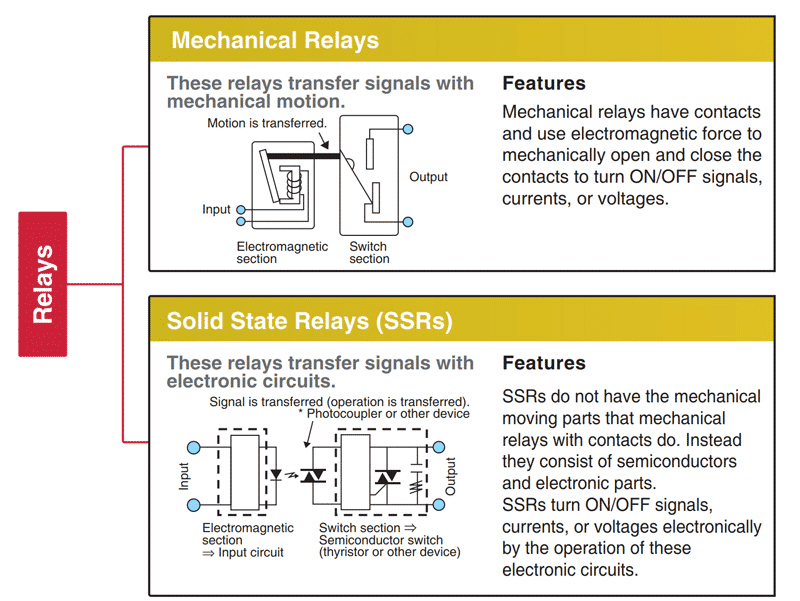 Relays

Mechanical Relays

These relays transfer signals with mechanical motion.

Motion is transferred.

Input

Output

Electromagnetic section

Switch section

Features

Mechanical relays have contacts and use electromagnetic force to mechanically open and close the contacts to turn ON/OFF signals, currents, or voltages.

Solid State Relays (SSRs)

These relays transfer signals with electronic circuits.

Signal is transferred (operation is transferred).

* Photocoupler or other device

Input

Output

Electromagnetic section ⇒ Input circuit

Switch section ⇒ Semiconductor switch (thyristor or other device)

Features

SSRs do not have the mechanical moving parts that mechanical relays with contacts do. Instead they consist of semiconductors and electronic parts.

SSRs turn ON/OFF signals, currents, or voltages electronically by the operation of these electronic circuits.