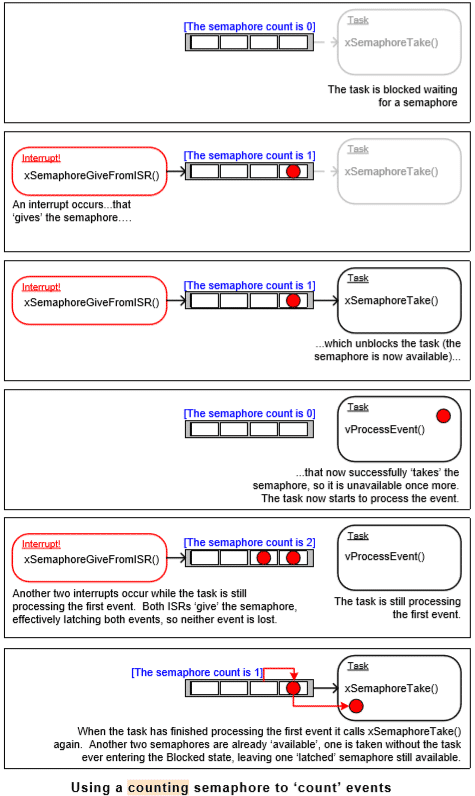 [The semaphore count is 0]

Task

xSemaphoreTake()

The task is blocked waiting for a semaphore

Interrupt!

xSemaphoreGiveFromISR()

[The semaphore count is 1]

Task

xSemaphoreTake()

An interrupt occurs...that 'gives' the semaphore....

Interrupt!

xSemaphoreGiveFromISR()

[The semaphore count is 1]

Task

xSemaphoreTake()

...which unblocks the task (the semaphore is now available)...

[The semaphore count is 0]

Task

vProcessEvent()

...that now successfully 'takes' the semaphore, so it is unavailable once more. The task now starts to process the event.

Interrupt!

xSemaphoreGiveFromISR()

[The semaphore count is 2]

Task

vProcessEvent()

Another two interrupts occur while the task is still processing the first event. Both ISRs 'give' the semaphore, effectively latching both events, so neither event is lost.

The task is still processing the first event.

[The semaphore count is 1]

Task

xSemaphoreTake()

When the task has finished processing the first event it calls xSemaphoreTake() again. Another two semaphores are already 'available', one is taken without the task ever entering the Blocked state, leaving one 'latched' semaphore still available.

Using a counting semaphore to 'count' events