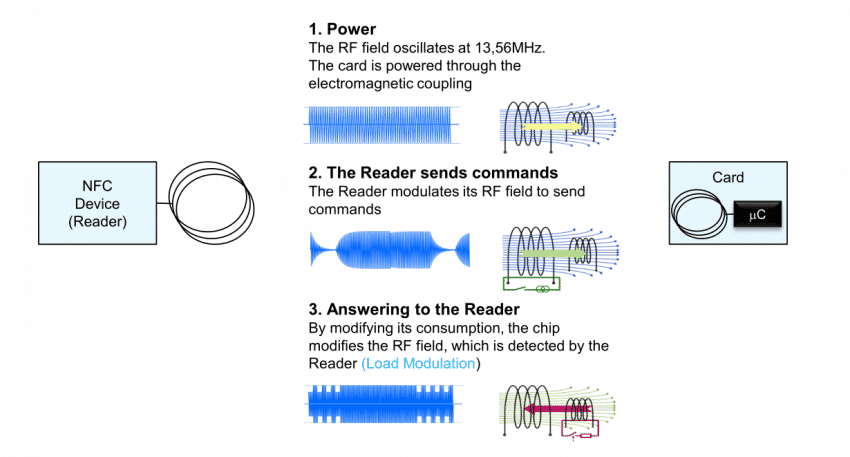 NFC
Device
(Reader)

1. Power
The RF field oscillates at 13,56MHz.
The card is powered through the electromagnetic coupling

2. The Reader sends commands
The Reader modulates its RF field to send commands

3. Answering to the Reader
By modifying its consumption, the chip modifies the RF field, which is detected by the Reader (Load Modulation)

Card
μC