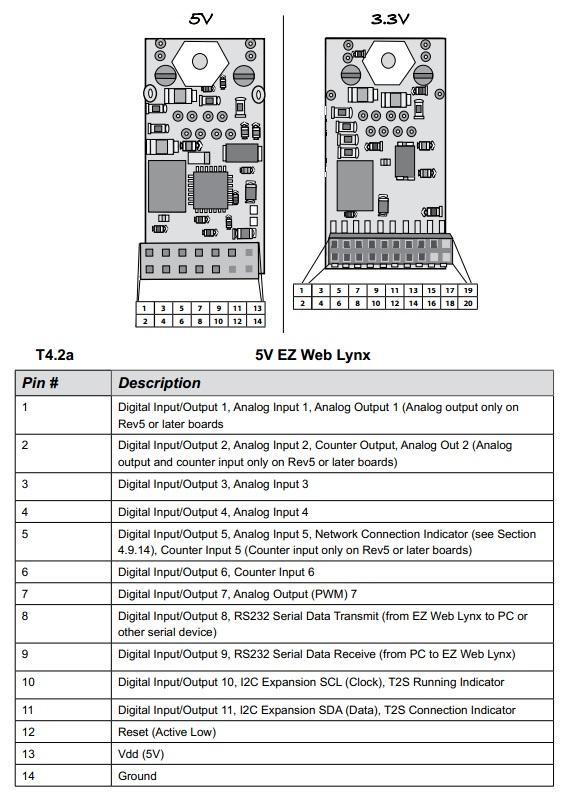 5V

| 1 | 3 | 5 | 7 | 9 | 11 | 13 |
|---|---|---|---|---|---|---|
| 2 | 4 | 6 | 8 | 10 | 12 | 14 |

3.3V

| 1 | 3 | 5 | 7 | 9 | 11 | 13 | 15 | 17 | 19 |
|---|---|---|---|---|---|---|---|---|---|
| 2 | 4 | 6 | 8 | 10 | 12 | 14 | 16 | 18 | 20 |

T4.2a

5V EZ Web Lynx

| Pin # | Description |
|---|---|
| 1 | Digital Input/Output 1, Analog Input 1, Analog Output 1 (Analog output only on Rev5 or later boards |
| 2 | Digital Input/Output 2, Analog Input 2, Counter Output, Analog Out 2 (Analog output and counter input only on Rev5 or later boards) |
| 3 | Digital Input/Output 3, Analog Input 3 |
| 4 | Digital Input/Output 4, Analog Input 4 |
| 5 | Digital Input/Output 5, Analog Input 5, Network Connection Indicator (see Section 4.9.14), Counter Input 5 (Counter input only on Rev5 or later boards) |
| 6 | Digital Input/Output 6, Counter Input 6 |
| 7 | Digital Input/Output 7, Analog Output (PWM) 7 |
| 8 | Digital Input/Output 8, RS232 Serial Data Transmit (from EZ Web Lynx to PC or other serial device) |
| 9 | Digital Input/Output 9, RS232 Serial Data Receive (from PC to EZ Web Lynx) |
| 10 | Digital Input/Output 10, I2C Expansion SCL (Clock), T2S Running Indicator |
| 11 | Digital Input/Output 11, I2C Expansion SDA (Data), T2S Connection Indicator |
| 12 | Reset (Active Low) |
| 13 | Vdd (5V) |
| 14 | Ground |